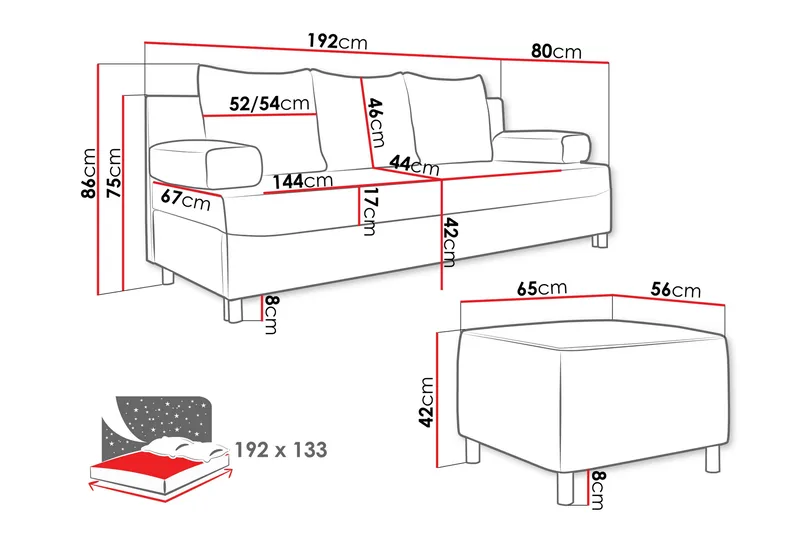 192cm
80cm
52/54cm
46cm
86cm
75cm
44cm
144cm
67cm
17cm
42cm
8cm
65cm
56cm
42cm
8cm
192 x 133